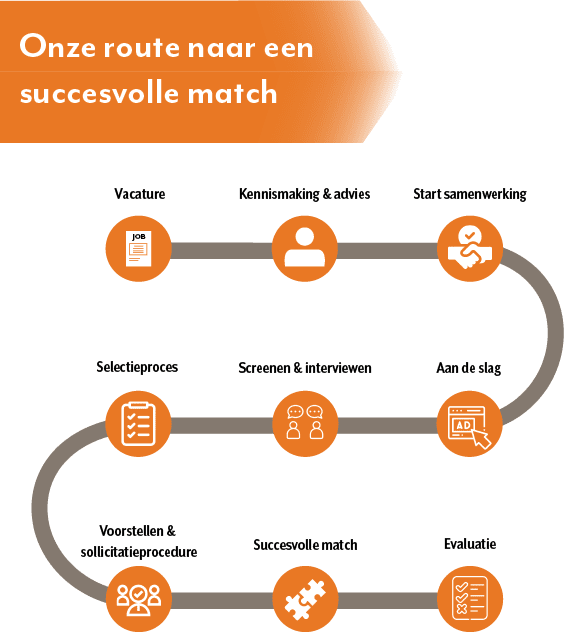 Onze route naar een succesvolle match

Vacature

JOB

Kennismaking & advies

Start samenwerking

Aan de slag

AD

Screenen & interviewen

Selectieproces

Voorstellen & sollicitatieprocedure

Succesvolle match

Evaluatie